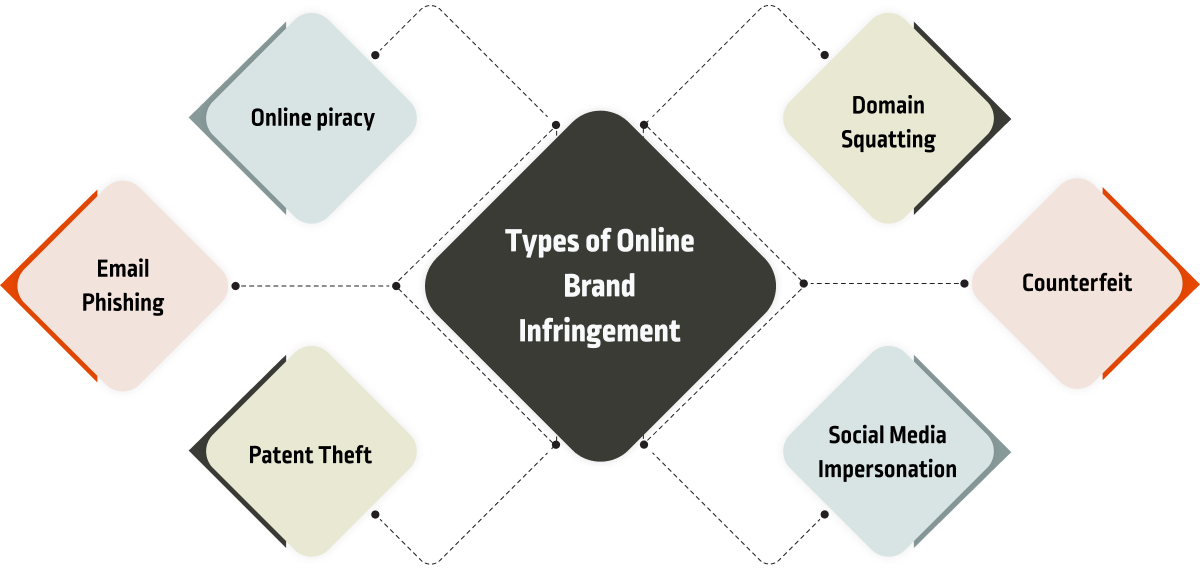 Types of Online Brand Infringement

Online piracy

Email Phishing

Patent Theft

Domain Squatting

Counterfeit

Social Media Impersonation