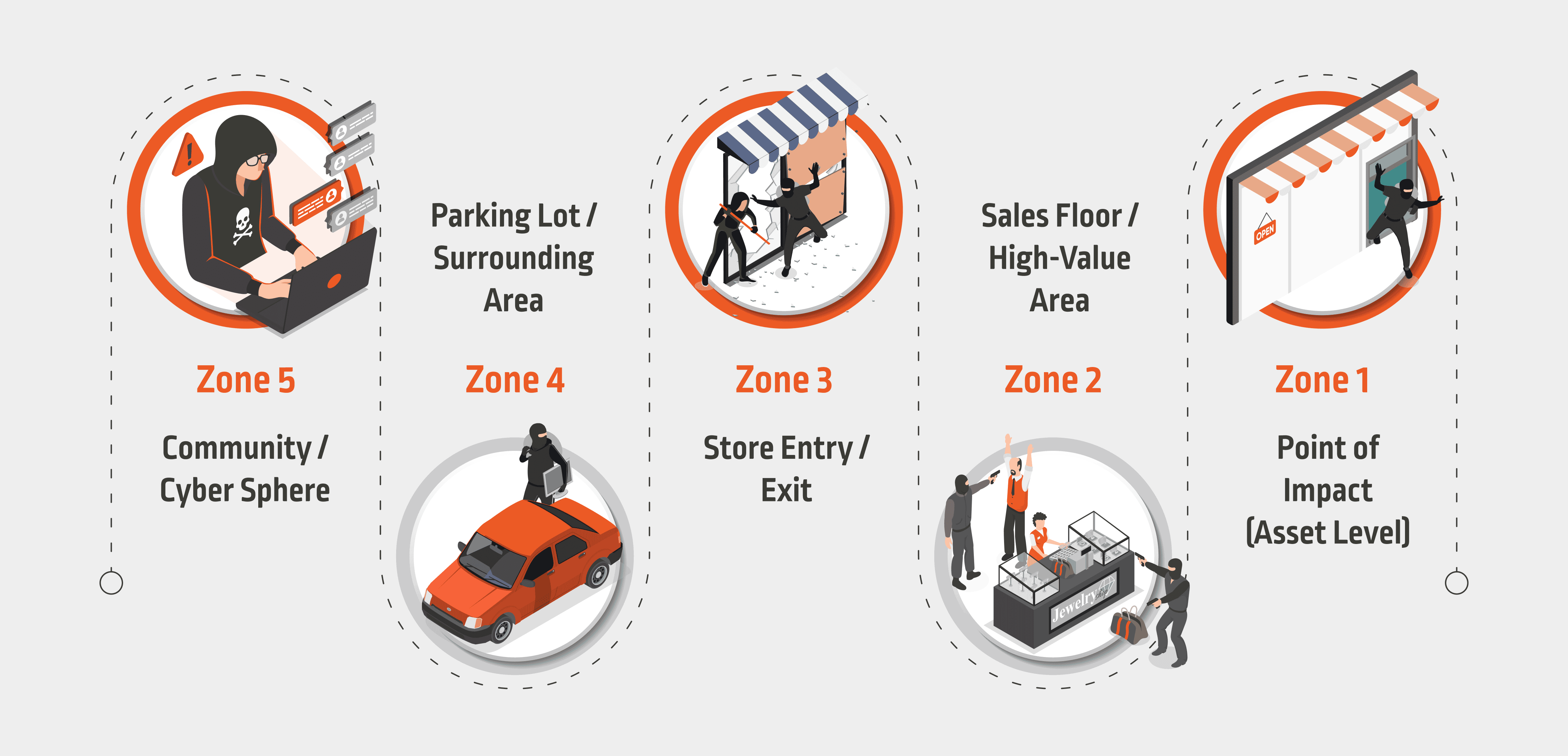 Zone 5

Community / Cyber Sphere

Parking Lot / Surrounding Area

Zone 4

Zone 3

Store Entry / Exit

Sales Floor / High-Value Area

Zone 2

Jewelry

OPEN

Zone 1

Point of Impact (Asset Level)